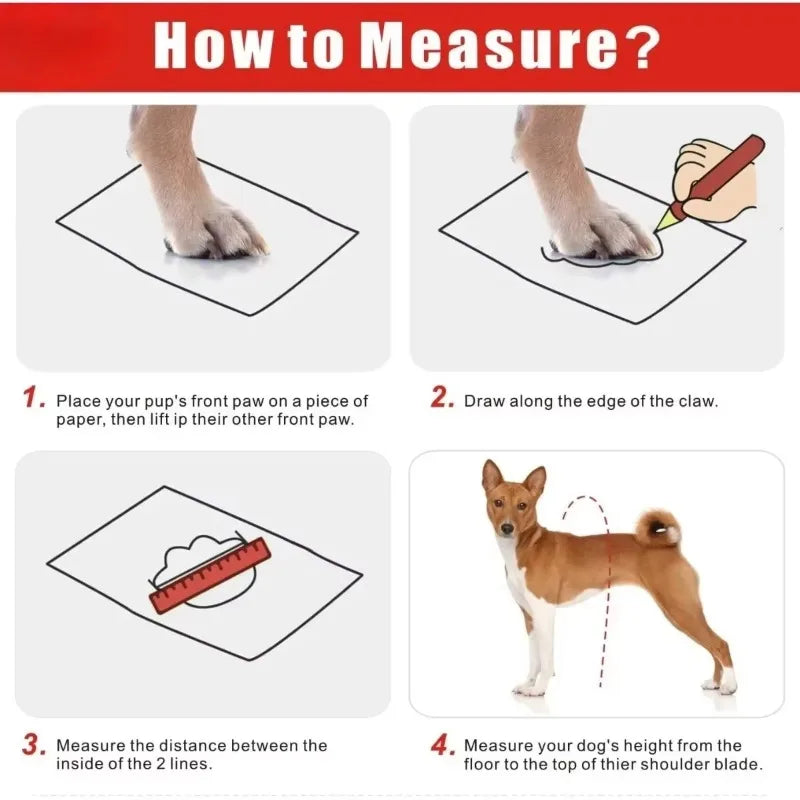 How to Measure?

1. Place your pup's front paw on a piece of paper, then lift ip their other front paw.

2. Draw along the edge of the claw.

3. Measure the distance between the inside of the 2 lines.

4. Measure your dog's height from the floor to the top of thier shoulder blade.