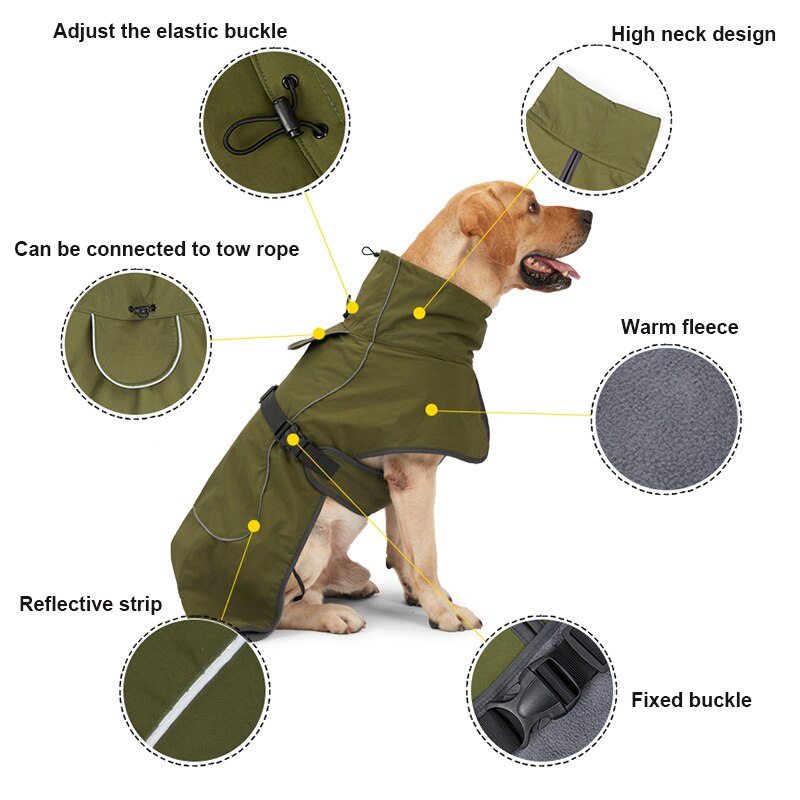 Adjust the elastic buckle

High neck design

Can be connected to tow rope

Warm fleece

Reflective strip

Fixed buckle